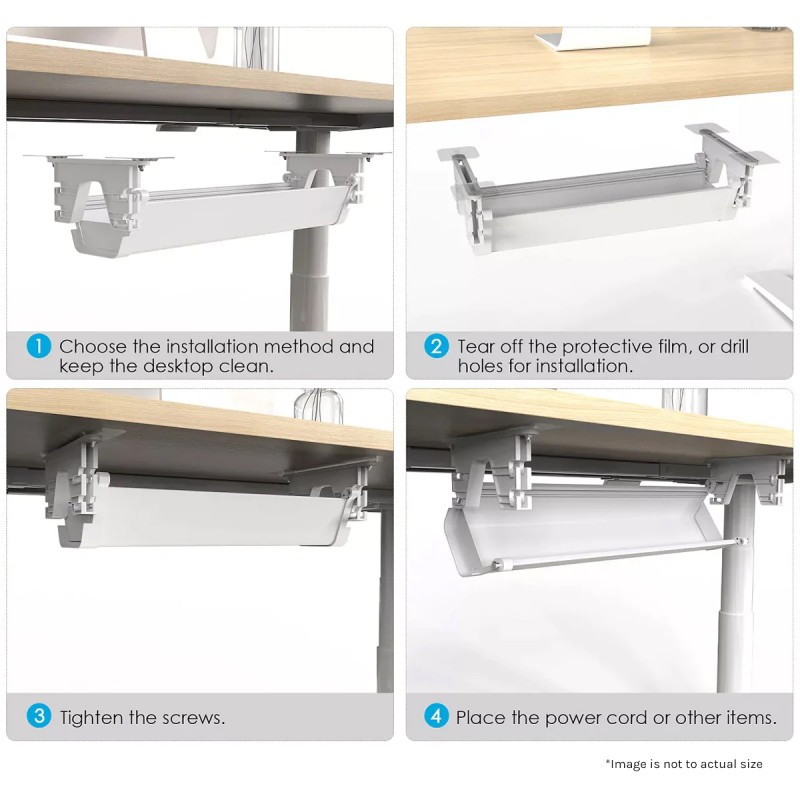 1 Choose the installation method and keep the desktop clean.

2 Tear off the protective film, or drill holes for installation.

3 Tighten the screws.

4 Place the power cord or other items.

*Image is not to actual size