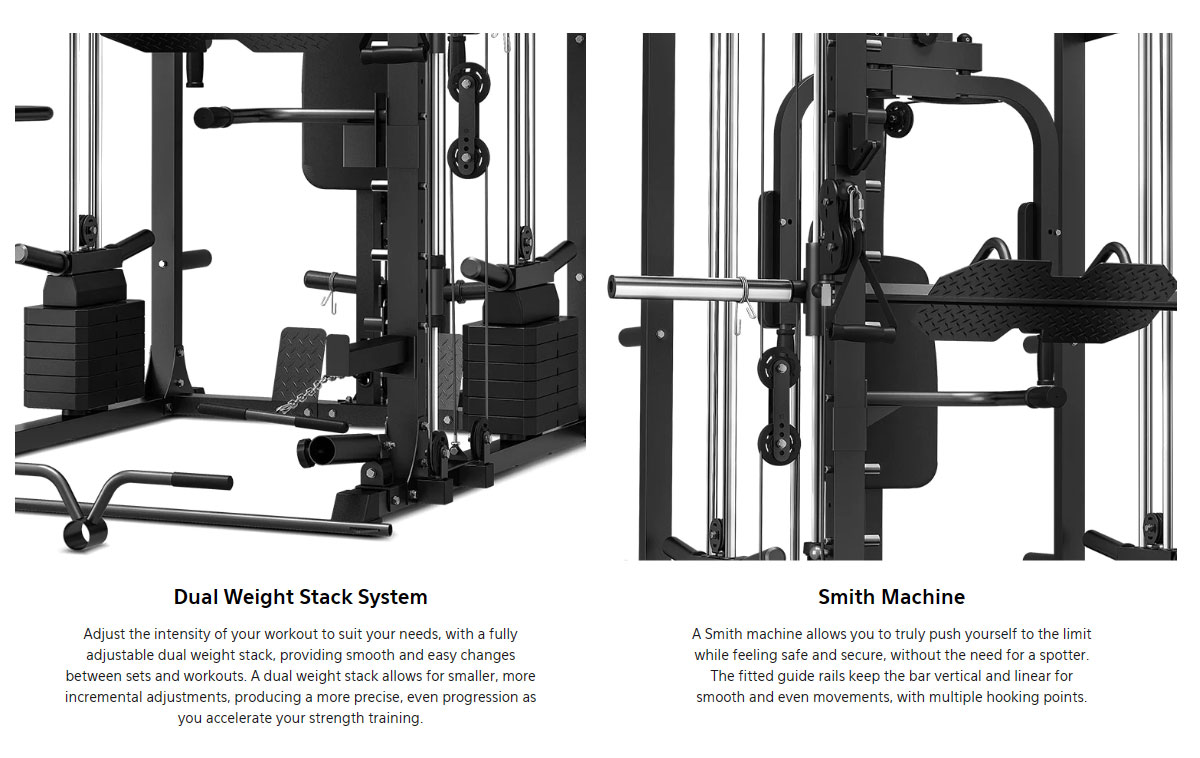 Dual Weight Stack System

Adjust the intensity of your workout to suit your needs, with a fully adjustable dual weight stack, providing smooth and easy changes between sets and workouts. A dual weight stack allows for smaller, more incremental adjustments, producing a more precise, even progression as you accelerate your strength training.

Smith Machine

A Smith machine allows you to truly push yourself to the limit while feeling safe and secure, without the need for a spotter. The fitted guide rails keep the bar vertical and linear for smooth and even movements, with multiple hooking points.