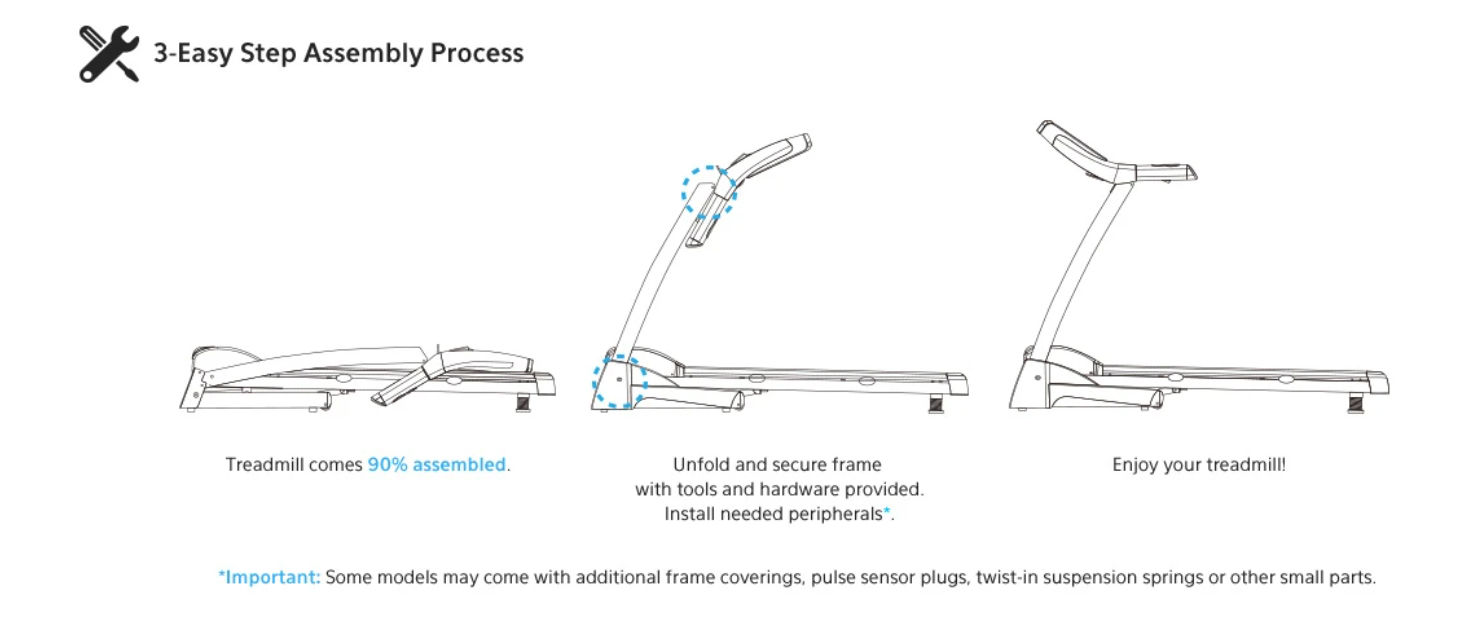 3-Easy Step Assembly Process

Treadmill comes 90% assembled.

Unfold and secure frame with tools and hardware provided. Install needed peripherals*.

Enjoy your treadmill!

*Important: Some models may come with additional frame coverings, pulse sensor plugs, twist-in suspension springs or other small parts.